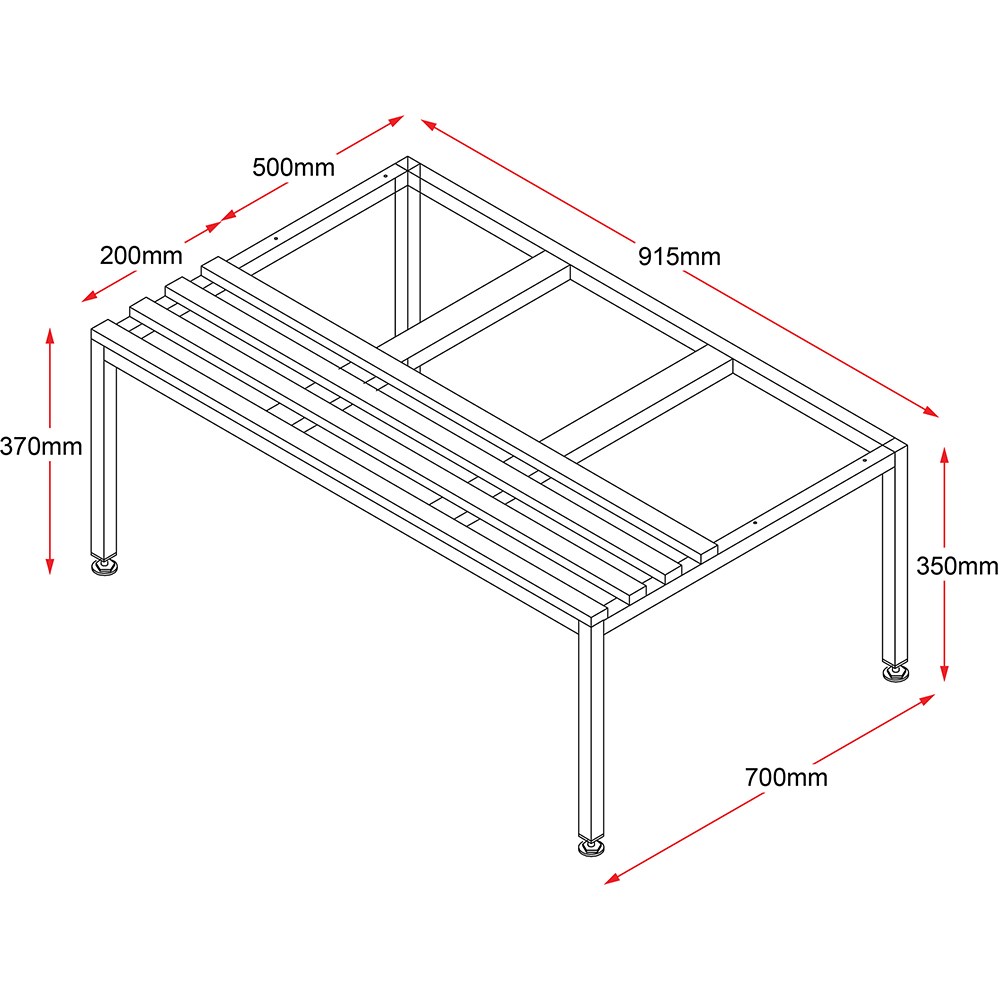 500mm
200mm
915mm
370mm
350mm
700mm