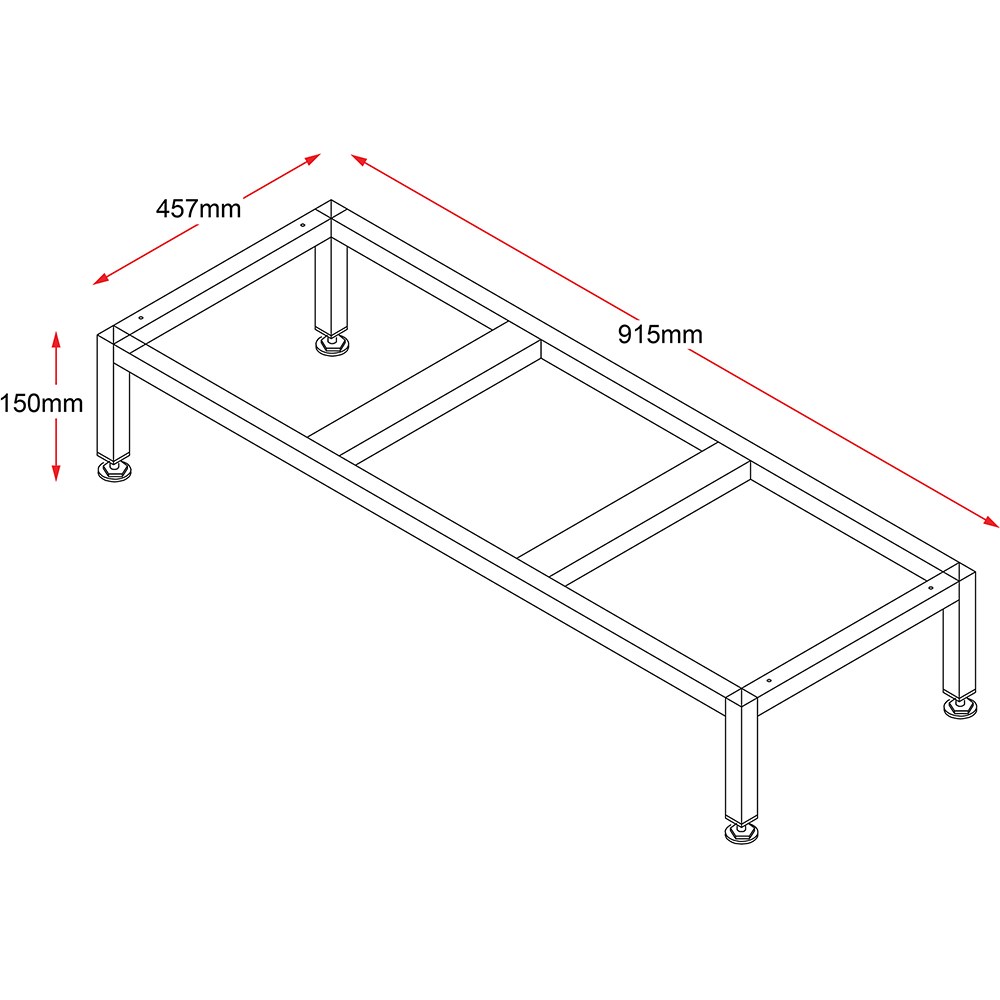 457mm
915mm
150mm